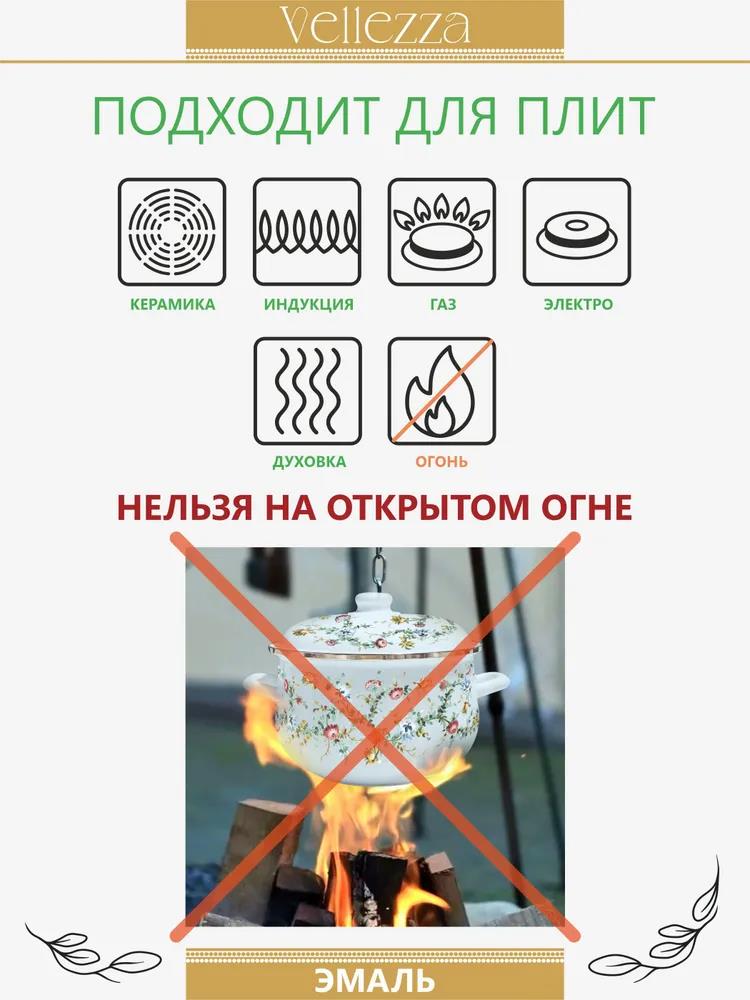 Vellezza

ПОДХОДИТ ДЛЯ ПЛИТ

КЕРАМИКА
ИНДУКЦИЯ
ГАЗ
ЭЛЕКТРО

ДУХОВКА
ОГОНЬ

НЕЛЬЗЯ НА ОТКРЫТОМ ОГНЕ

ЭМАЛЬ